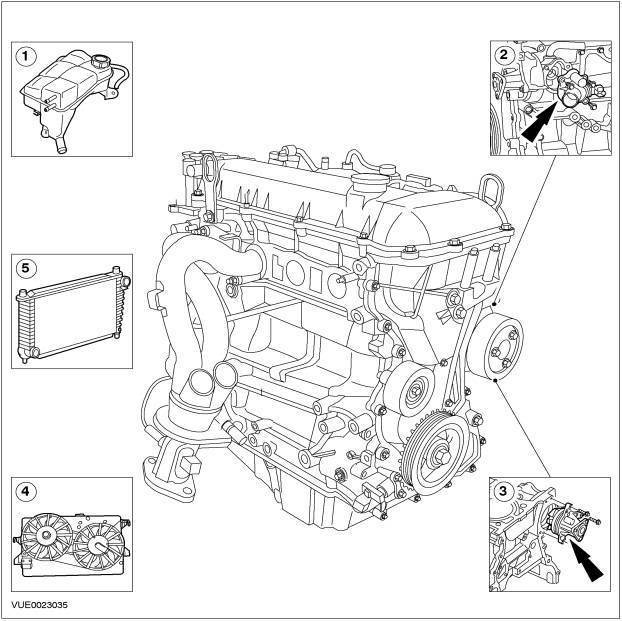 1

2

5

4

3

VUE0023035